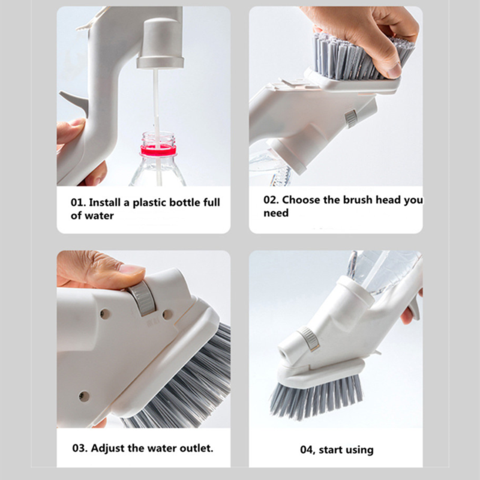 01. Install a plastic bottle full of water

02. Choose the brush head you need

03. Adjust the water outlet.

04, start using